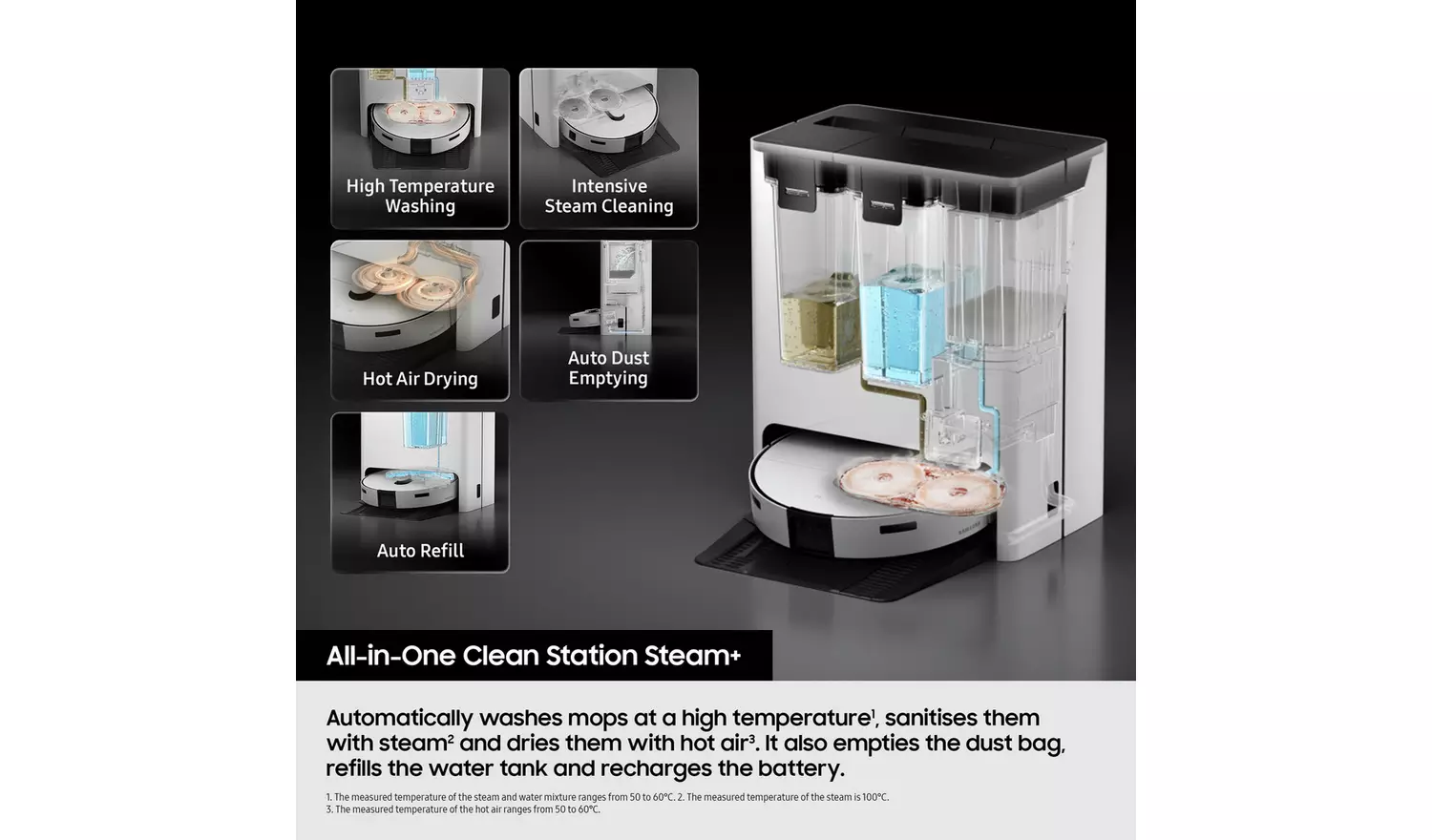 High Temperature Washing

Intensive Steam Cleaning

Hot Air Drying

Auto Dust Emptying

Auto Refill

SAMSUNG

All-in-One Clean Station Steam+

Automatically washes mops at a high temperature$^1$, sanitises them with steam$^2$ and dries them with hot air$^3$. It also empties the dust bag, refills the water tank and recharges the battery.

1. The measured temperature of the steam and water mixture ranges from 50 to 60°C. 2. The measured temperature of the steam is 100°C.
3. The measured temperature of the hot air ranges from 50 to 60°C.